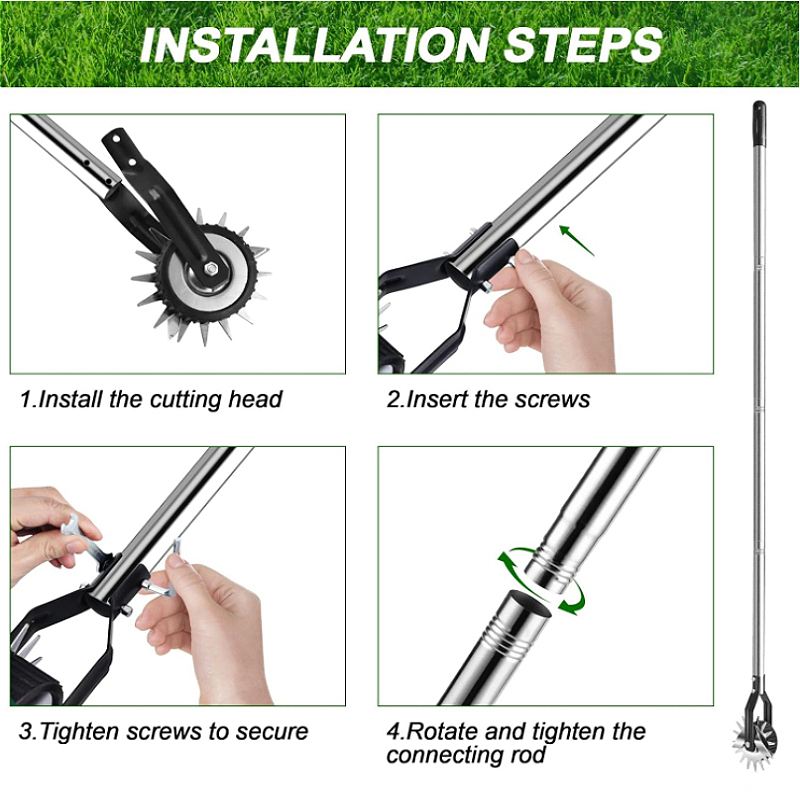 INSTALLATION STEPS

1.Install the cutting head

2.Insert the screws

3.Tighten screws to secure

4.Rotate and tighten the connecting rod